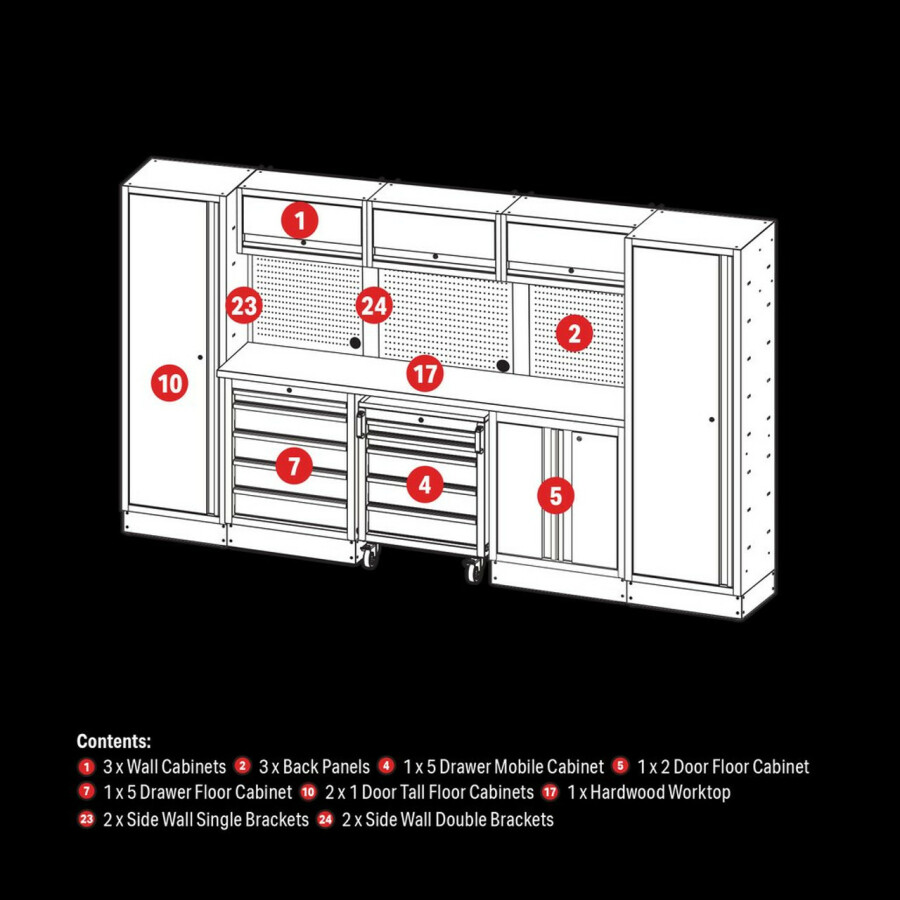 1
23
24
2
10
17
7
4
5

Contents:
1 3 x Wall Cabinets 2 3 x Back Panels 4 1 x 5 Drawer Mobile Cabinet 5 1 x 2 Door Floor Cabinet
7 1 x 5 Drawer Floor Cabinet 10 2 x 1 Door Tall Floor Cabinets 17 1 x Hardwood Worktop
23 2 x Side Wall Single Brackets 24 2 x Side Wall Double Brackets